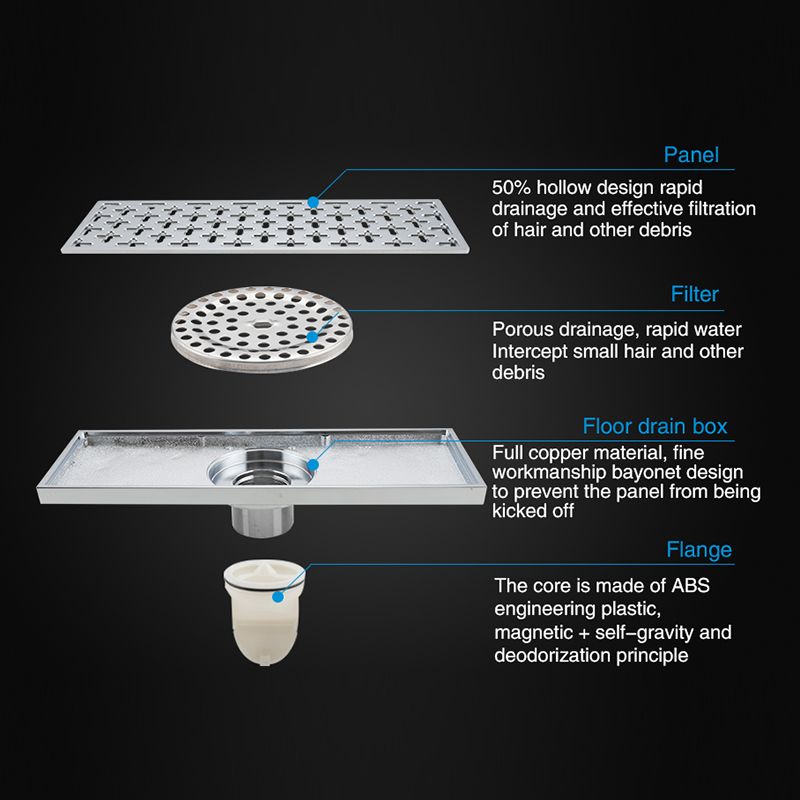 Panel
50% hollow design rapid drainage and effective filtration of hair and other debris

Filter
Porous drainage, rapid water Intercept small hair and other debris

Floor drain box
Full copper material, fine workmanship bayonet design to prevent the panel from being kicked off

Flange
The core is made of ABS engineering plastic, magnetic + self–gravity and deodorization principle