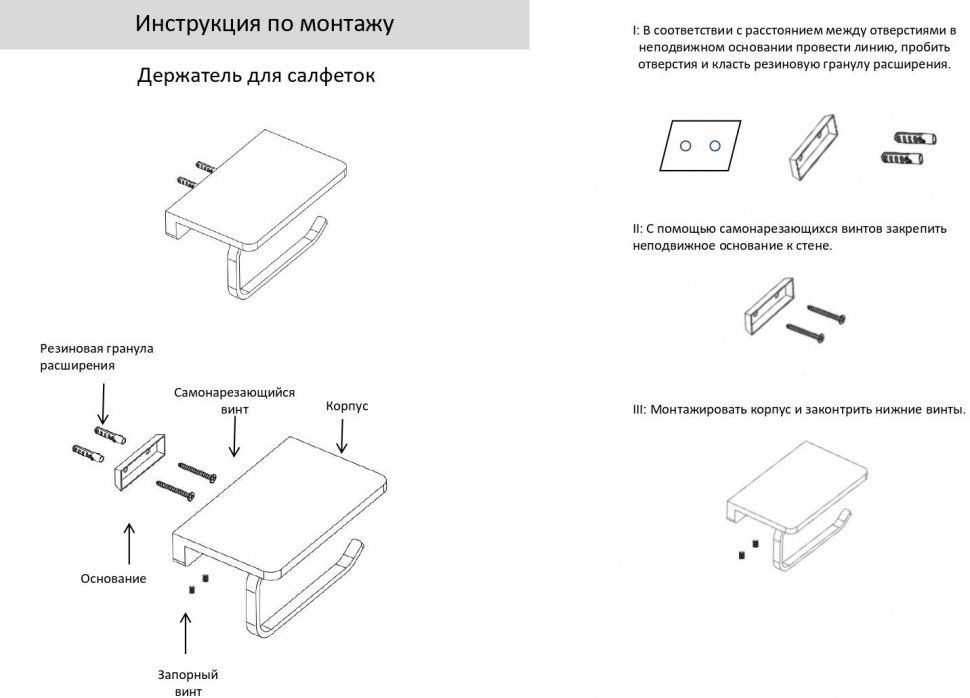 Инструкция по монтажу

Держатель для салфеток

Резиновая гранула расширения

Самонарезающийся винт

Корпус

Основание

Запорный винт

I: В соответствии с расстоянием между отверстиями в неподвижном основании провести линию, пробить отверстия и класть резиновую гранулу расширения.

II: С помощью самонарезающихся винтов закрепить неподвижное основание к стене.

III: Монтажировать корпус и законтрить нижние винты.